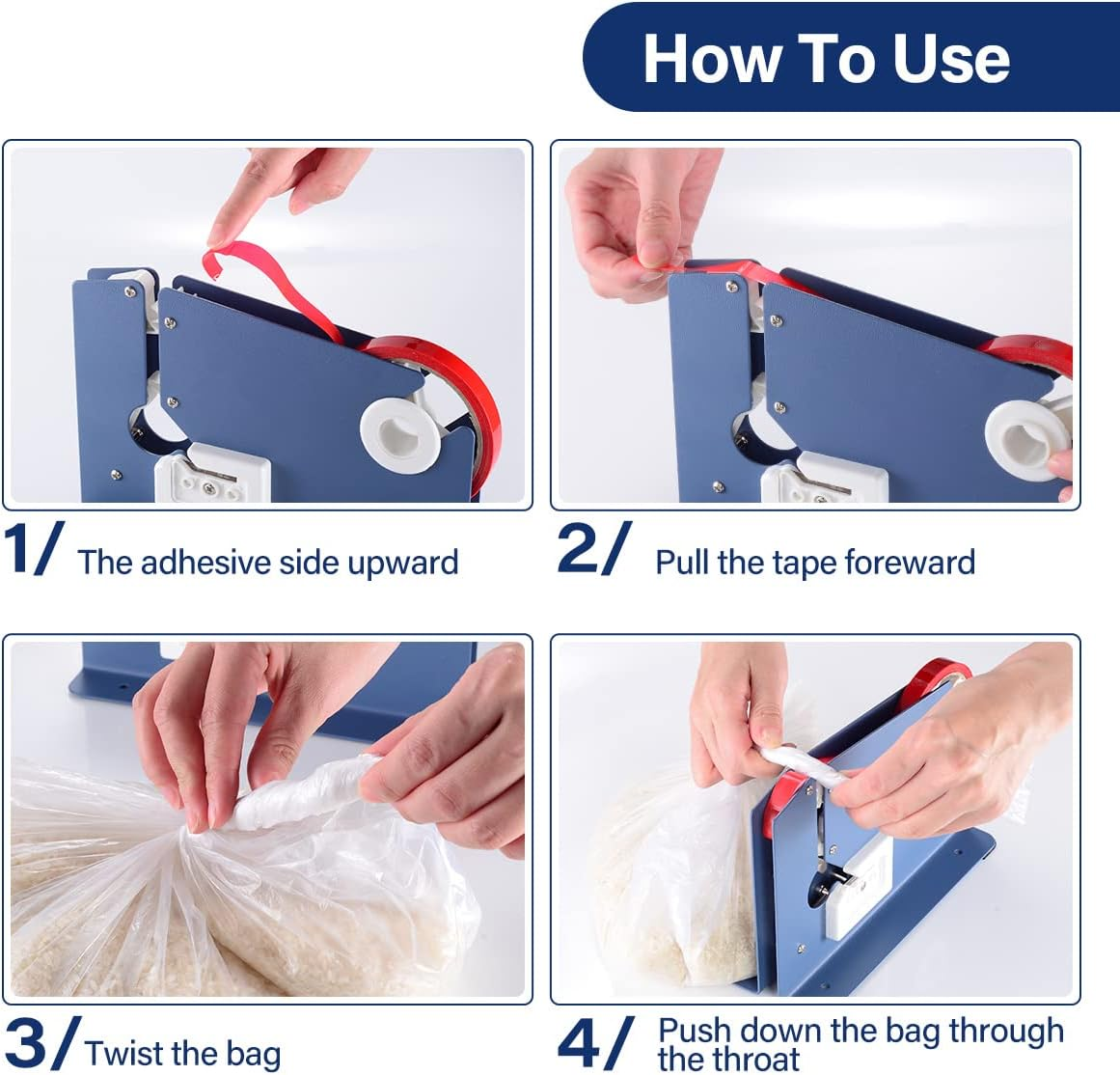 How To Use

1/ The adhesive side upward

2/ Pull the tape foreward

3/ Twist the bag

4/ Push down the bag through the throat